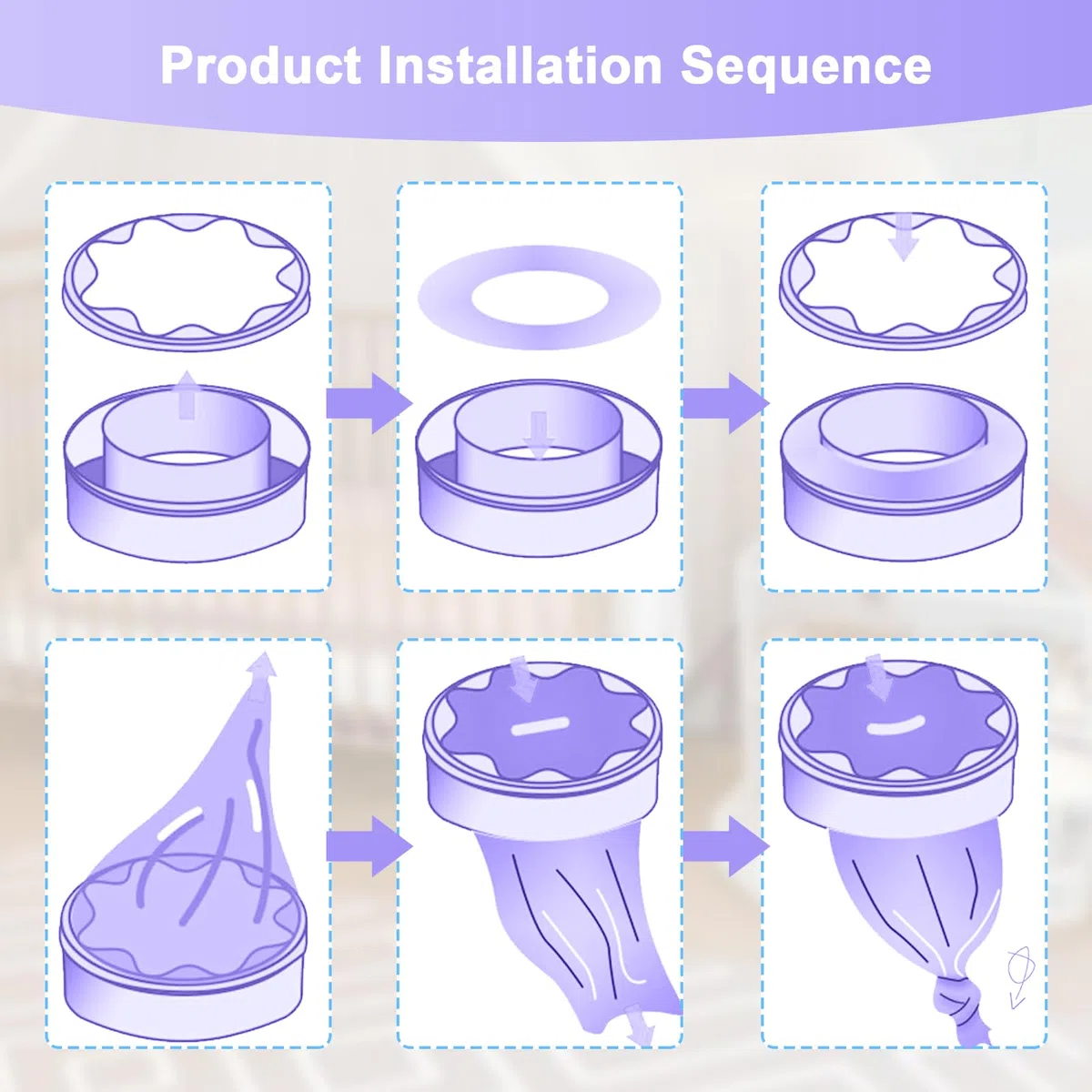 Product Installation Sequence