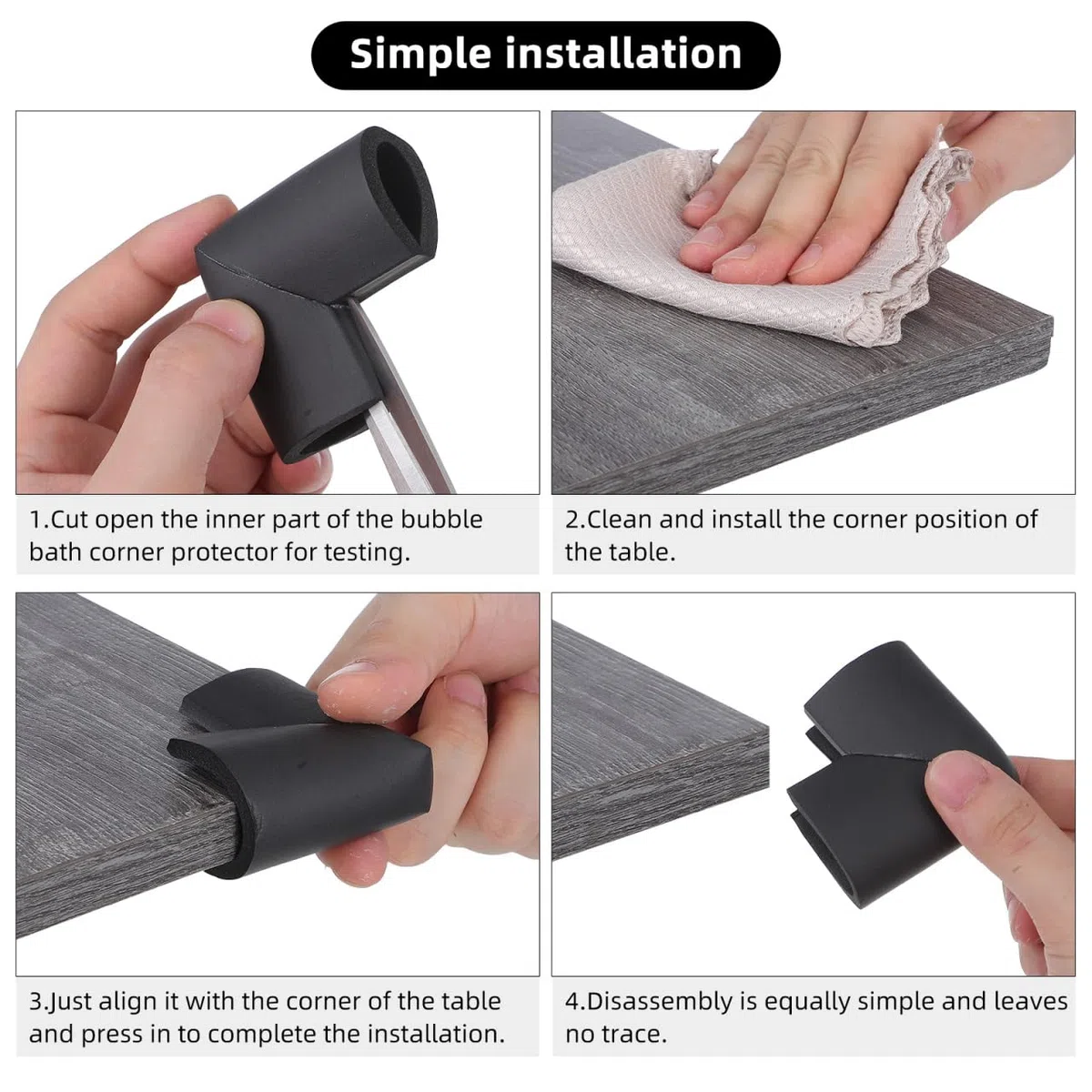 Simple installation

1.Cut open the inner part of the bubble bath corner protector for testing.

2.Clean and install the corner position of the table.

3.Just align it with the corner of the table and press in to complete the installation.

4.Disassembly is equally simple and leaves no trace.