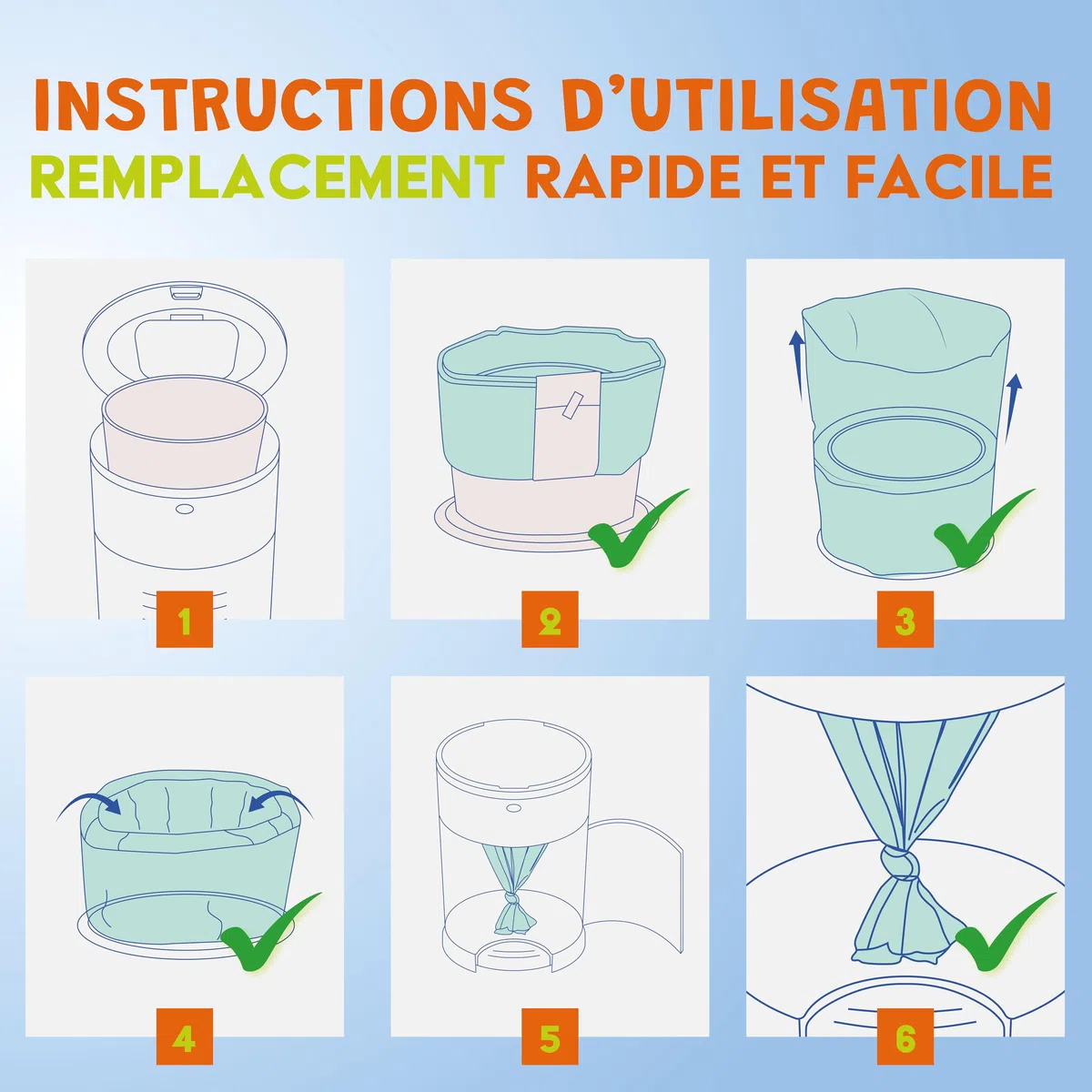 INSTRUCTIONS D'UTILISATION
REMPLACEMENT RAPIDE ET FACILE

1

2

3

4

5

6